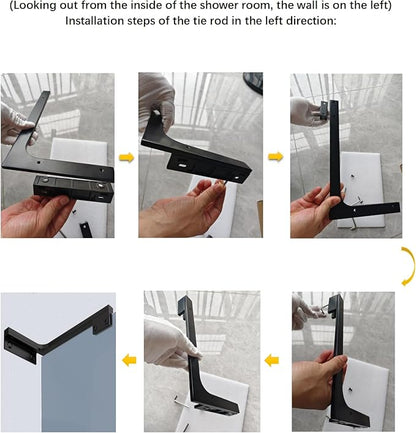 (Looking out from the inside of the shower room, the wall is on the left)
Installation steps of the tie rod in the left direction: