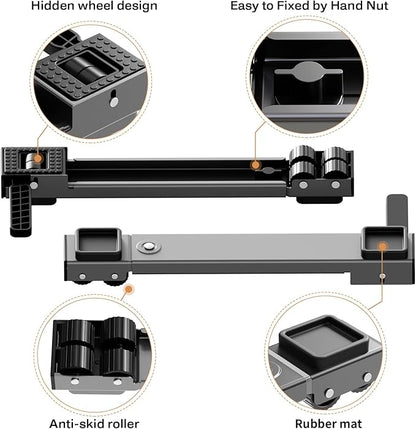 Hidden wheel design

Easy to Fixed by Hand Nut

Anti-skid roller

Rubber mat