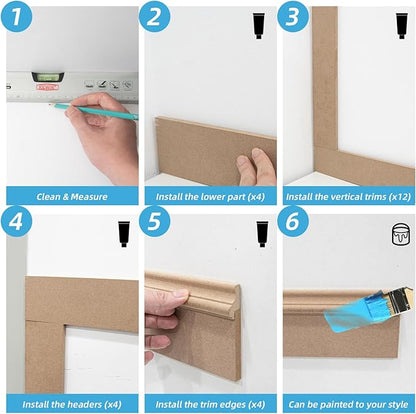 1

Clean & Measure

2

Install the lower part (x4)

3

Install the vertical trims (x12)

4

Install the headers (x4)

5

Install the trim edges (x4)

6

Can be painted to your style