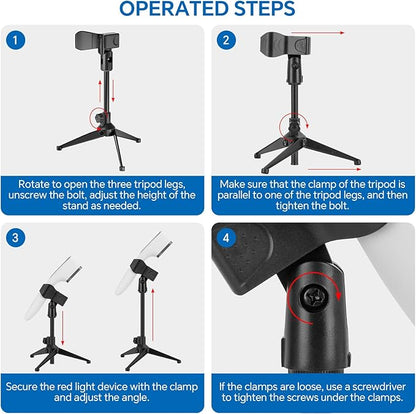 OPERATED STEPS

1

Rotate to open the three tripod legs, unscrew the bolt, adjust the height of the stand as needed.

2

Make sure that the clamp of the tripod is parallel to one of the tripod legs, and then tighten the bolt.

3

Secure the red light device with the clamp and adjust the angle.

4

If the clamps are loose, use a screwdriver to tighten the screws under the clamps.