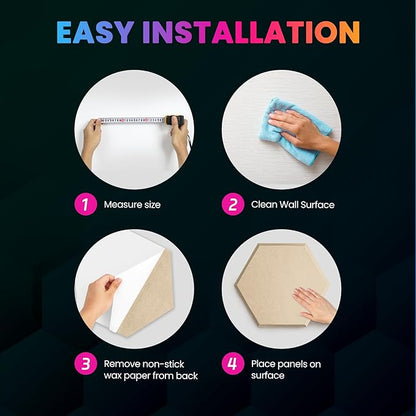 EASY INSTALLATION

1 Measure size

2 Clean Wall Surface

3 Remove non-stick wax paper from back

4 Place panels on surface