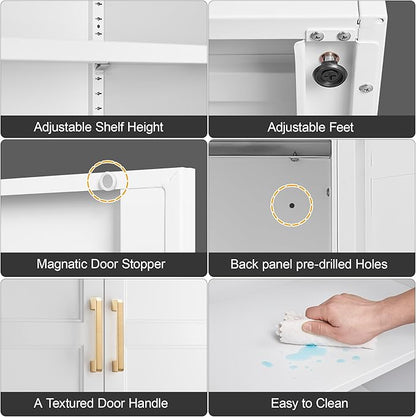 Adjustable Shelf Height

Adjustable Feet

Magnatic Door Stopper

Back panel pre-drilled Holes

A Textured Door Handle

Easy to Clean