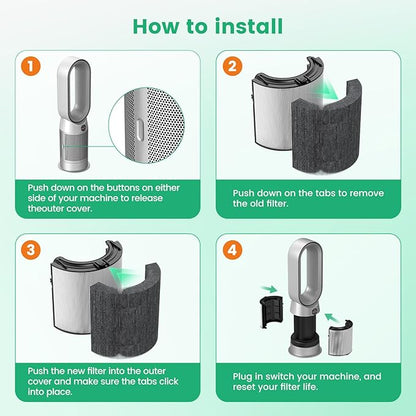 How to install

1

Push down on the buttons on either side of your machine to release theouter cover.

2

Push down on the tabs to remove the old filter.

3

Push the new filter into the outer cover and make sure the tabs click into place.

4

Plug in switch your machine, and reset your filter life.