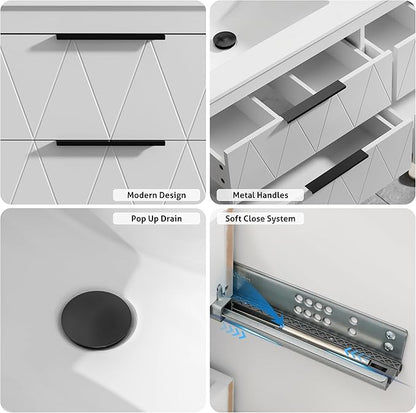 Modern Design

Metal Handles

Pop Up Drain

Soft Close System