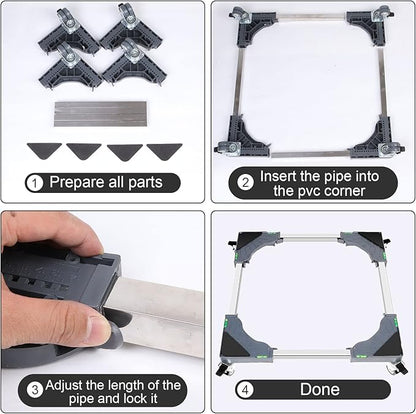 1 Prepare all parts

2 Insert the pipe into the pvc corner

3 Adjust the length of the pipe and lock it

4 Done