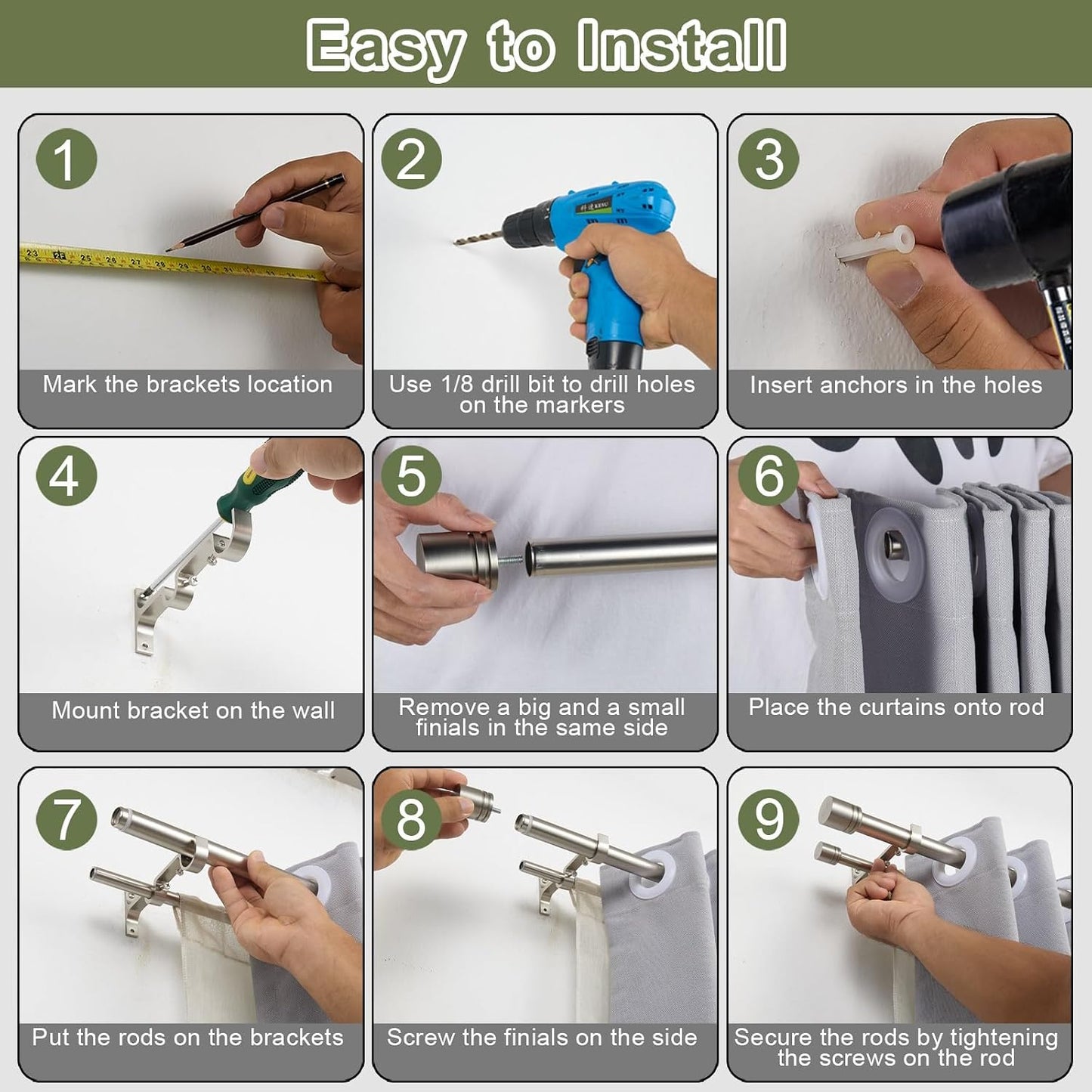 Easy to Install

1
Mark the brackets location

2
Use 1/8 drill bit to drill holes on the markers

3
Insert anchors in the holes

4
Mount bracket on the wall

5
Remove a big and a small finials in the same side

6
Place the curtains onto rod

7
Put the rods on the brackets

8
Screw the finials on the side

9
Secure the rods by tightening the screws on the rod