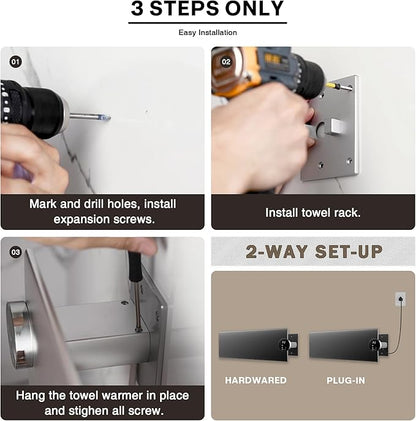 3 STEPS ONLY

Easy Installation

01

Mark and drill holes, install expansion screws.

02

Install towel rack.

03

Hang the towel warmer in place and stighen all screw.

2-WAY SET-UP

HARDWARED

PLUG-IN