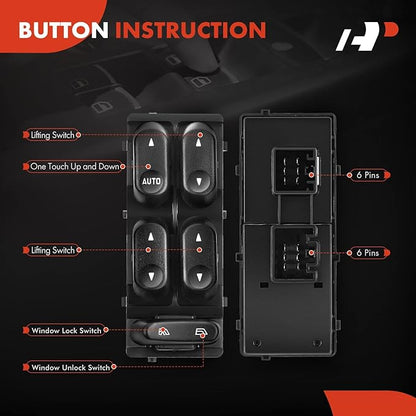 BUTTON INSTRUCTION

Lifting Switch

One Touch Up and Down

AUTO

Lifting Switch

Window Lock Switch

Window Unlock Switch

6 Pins

6 Pins