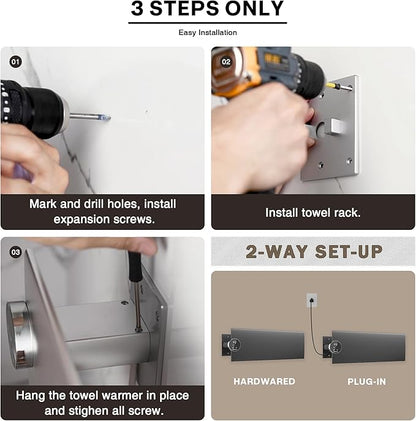 3 STEPS ONLY

Easy Installation

01

Mark and drill holes, install expansion screws.

02

Install towel rack.

03

Hang the towel warmer in place and stighen all screw.

2-WAY SET-UP

HARDWARED

PLUG-IN