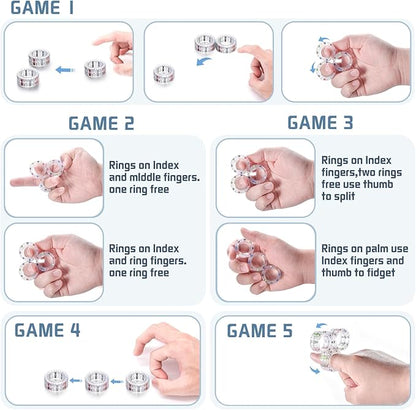 GAME 1

GAME 2

Rings on Index and mIddle fingers. one ring free

Rings on Index and ring fingers. one ring free

GAME 3

Rings on Index fingers,two rings free use thumb to split

Rings on palm use Index fingers and thumb to fidget

GAME 4

GAME 5