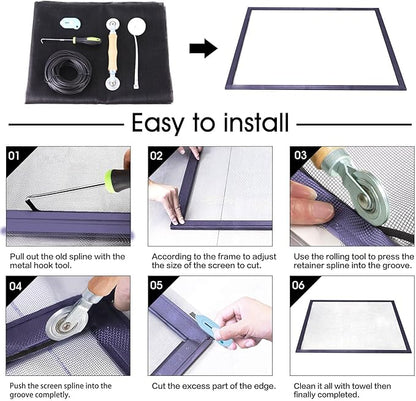 Easy to install

01
Pull out the old spline with the metal hook tool.

02
According to the frame to adjust the size of the screen to cut.

03
Use the rolling tool to press the retainer spline into the groove.

04
Push the screen spline into the groove completly.

05
Cut the excess part of the edge.

06
Clean it all with towel then finally completed.