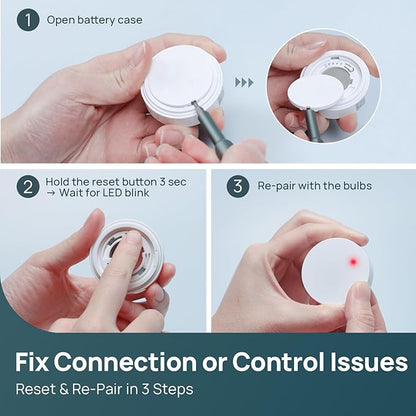 1 Open battery case

2 Hold the reset button 3 sec → Wait for LED blink

3 Re-pair with the bulbs

Fix Connection or Control Issues

Reset & Re-Pair in 3 Steps