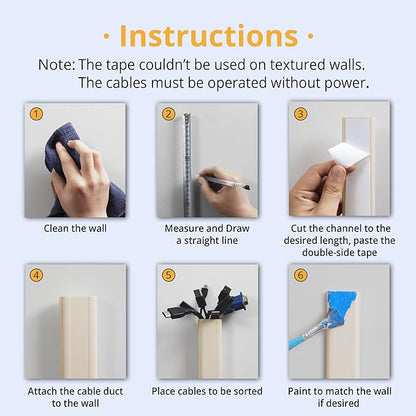 · Instructions ·

Note: The tape couldn't be used on textured walls.
The cables must be operated without power.

1
Clean the wall

2
Measure and Draw a straight line

3
Cut the channel to the desired length, paste the double-side tape

4
Attach the cable duct to the wall

5
Place cables to be sorted

6
Paint to match the wall if desired