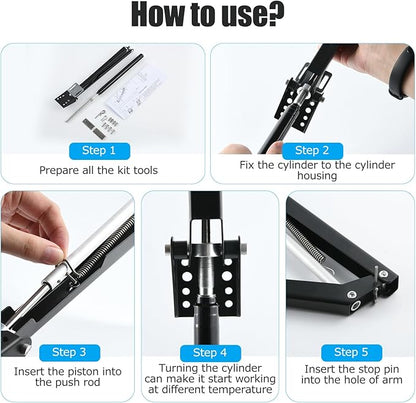 How to use?

Step 1
Prepare all the kit tools

Step 2
Fix the cylinder to the cylinder housing

Step 3
Insert the piston into the push rod

Step 4
Turning the cylinder can make it start working at different temperature

Step 5
Insert the stop pin into the hole of arm