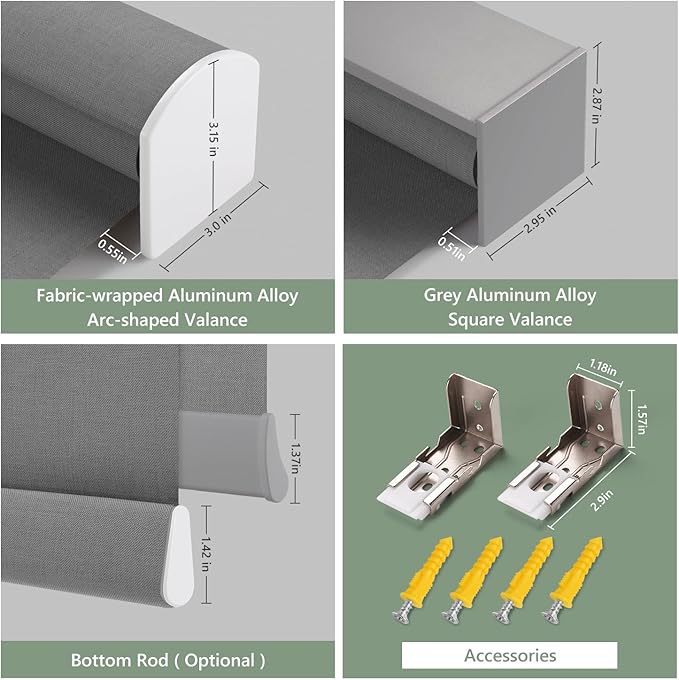 3.15 in

3.0 in

0.55in

Fabric-wrapped Aluminum Alloy Arc-shaped Valance

2.87 in

2.95 in

0.51in

Grey Aluminum Alloy Square Valance

1.37in

1.42 in

Bottom Rod ( Optional )

1.18in

1.57in

2.9in

Accessories