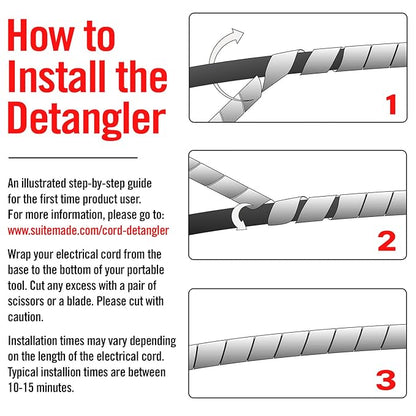 How to Install the Detangler

An illustrated step-by-step guide for the first time product user. For more information, please go to: www.suitemade.com/cord-detangler

Wrap your electrical cord from the base to the bottom of your portable tool. Cut any excess with a pair of scissors or a blade. Please cut with caution.

Installation times may vary depending on the length of the electrical cord. Typical installion times are between 10-15 minutes.

1

2

3