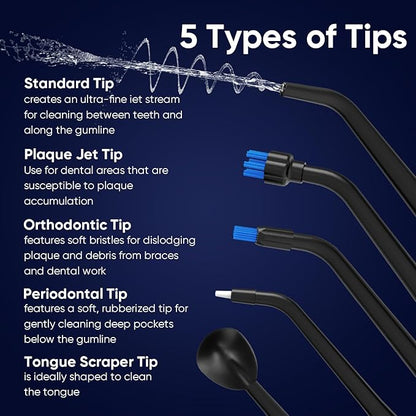 5 Types of Tips

Standard Tip
creates an ultra-fine iet stream for cleaning between teeth and along the gumline

Plaque Jet Tip
Use for dental areas that are susceptible to plaque accumulation

Orthodontic Tip
features soft bristles for dislodging plaque and debris from braces and dental work

Periodontal Tip
features a soft, rubberized tip for gently cleaning deep pockets below the gumline

Tongue Scraper Tip
is ideally shaped to clean the tongue