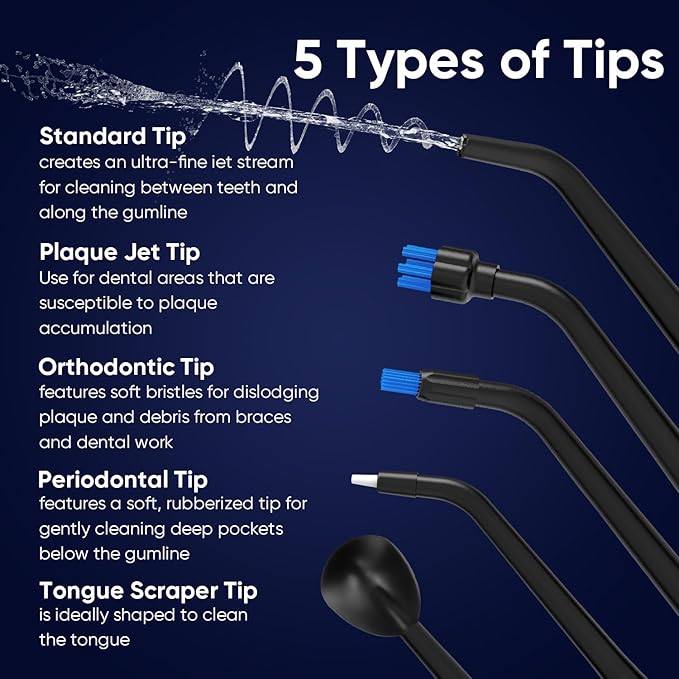 5 Types of Tips

Standard Tip
creates an ultra-fine iet stream for cleaning between teeth and along the gumline

Plaque Jet Tip
Use for dental areas that are susceptible to plaque accumulation

Orthodontic Tip
features soft bristles for dislodging plaque and debris from braces and dental work

Periodontal Tip
features a soft, rubberized tip for gently cleaning deep pockets below the gumline

Tongue Scraper Tip
is ideally shaped to clean the tongue