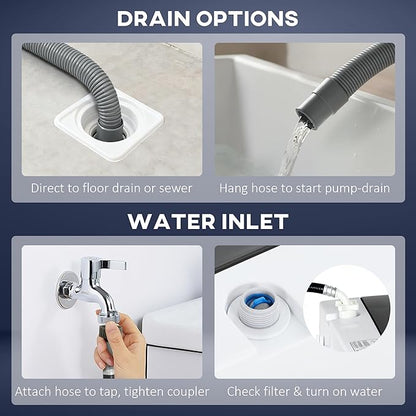 DRAIN OPTIONS

Direct to floor drain or sewer

Hang hose to start pump-drain

WATER INLET

Attach hose to tap, tighten coupler

Check filter & turn on water