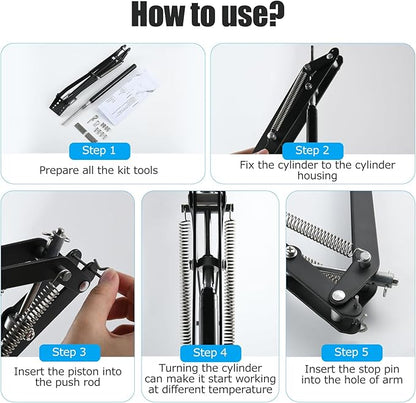 How to use?

Step 1
Prepare all the kit tools

Step 2
Fix the cylinder to the cylinder housing

Step 3
Insert the piston into the push rod

Step 4
Turning the cylinder can make it start working at different temperature

Step 5
Insert the stop pin into the hole of arm