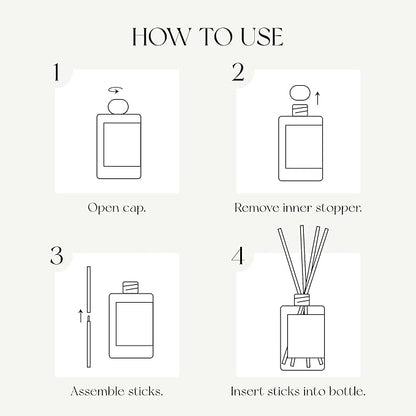 HOW TO USE

1

Open cap.

2

Remove inner stopper.

3

Assemble sticks.

4

Insert sticks into bottle.