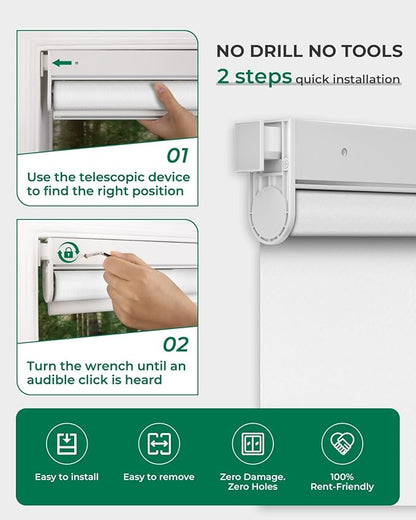 NO DRILL NO TOOLS
2 steps quick installation

01
Use the telescopic device to find the right position

02
Turn the wrench until an audible click is heard

Easy to install

Easy to remove

Zero Damage.
Zero Holes

100%
Rent-Friendly