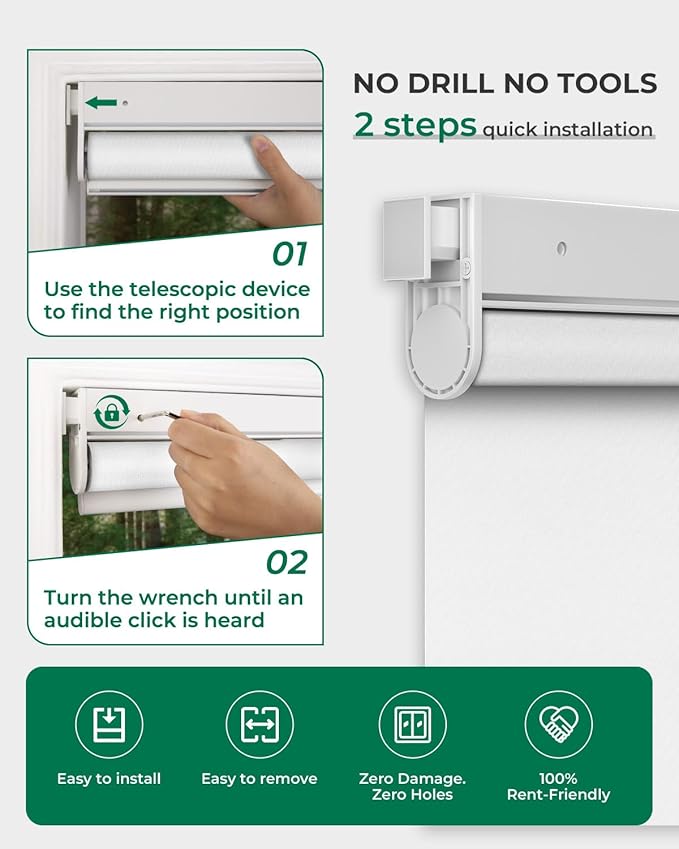 NO DRILL NO TOOLS
2 steps quick installation

01
Use the telescopic device to find the right position

02
Turn the wrench until an audible click is heard

Easy to install

Easy to remove

Zero Damage. Zero Holes

100% Rent-Friendly