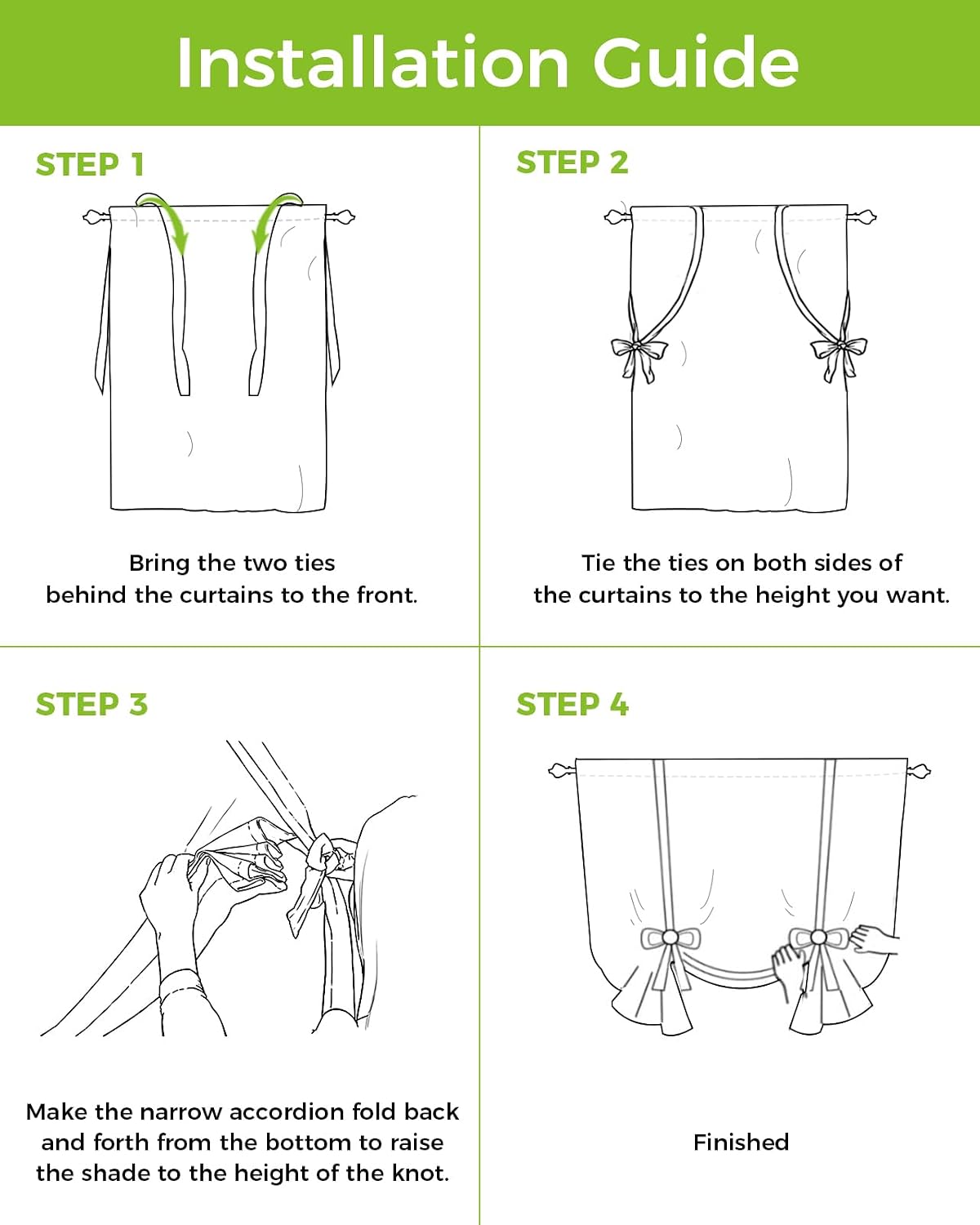 Installation Guide

STEP 1

Bring the two ties behind the curtains to the front.

STEP 2

Tie the ties on both sides of the curtains to the height you want.

STEP 3

Make the narrow accordion fold back and forth from the bottom to raise the shade to the height of the knot.

STEP 4

Finished