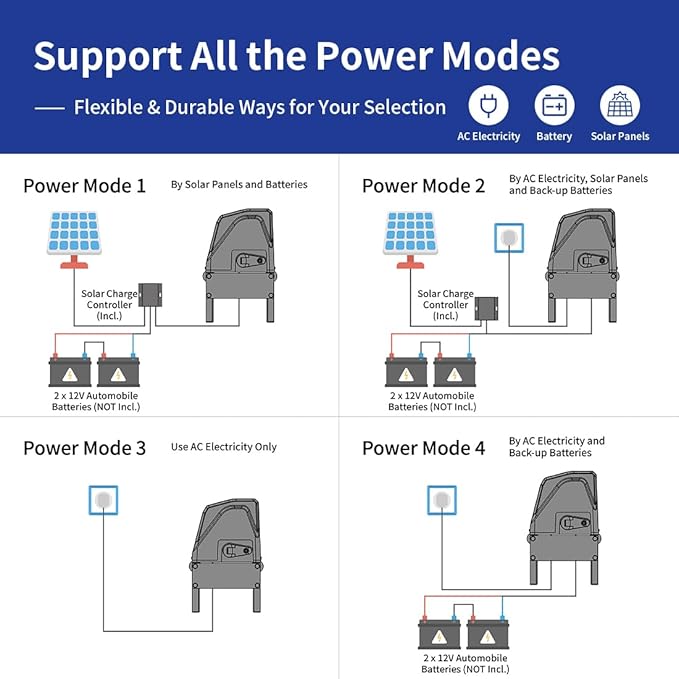 Support All the Power Modes

— Flexible & Durable Ways for Your Selection

AC Electricity Battery Solar Panels

Power Mode 1 By Solar Panels and Batteries

Solar Charge Controller (Incl.)

2 x 12V Automobile Batteries (NOT Incl.)

Power Mode 2 By AC Electricity, Solar Panels and Back-up Batteries

Solar Charge Controller (Incl.)

2 x 12V Automobile Batteries (NOT Incl.)

Power Mode 3 Use AC Electricity Only

Power Mode 4 By AC Electricity and Back-up Batteries

2 x 12V Automobile Batteries (NOT Incl.)