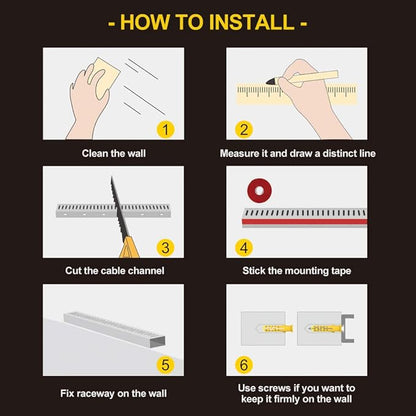 - HOW TO INSTALL -

1

Clean the wall

2

Measure it and draw a distinct line

3

Cut the cable channel

4

Stick the mounting tape

5

Fix raceway on the wall

6

Use screws if you want to keep it firmly on the wall