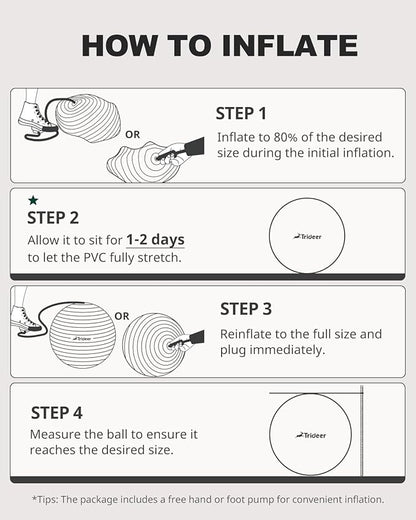 HOW TO INFLATE

OR

STEP 1
Inflate to 80% of the desired size during the initial inflation.

★
STEP 2
Allow it to sit for 1-2 days to let the PVC fully stretch.

Trideer

OR

Trideer

STEP 3
Reinflate to the full size and plug immediately.

STEP 4
Measure the ball to ensure it reaches the desired size.

Trideer

*Tips: The package includes a free hand or foot pump for convenient inflation.