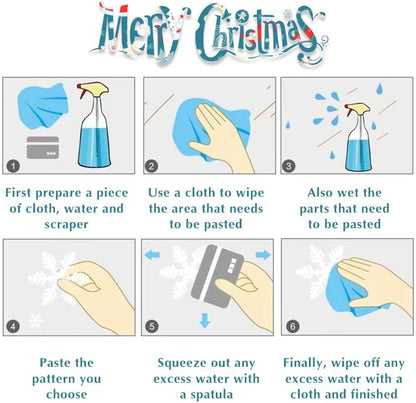 Merry Christmas

1

First prepare a piece of cloth, water and scraper

2

Use a cloth to wipe the area that needs to be pasted

3

Also wet the parts that need to be pasted

4

Paste the pattern you choose

5

Squeeze out any excess water with a spatula

6

Finally, wipe off any excess water with a cloth and finished