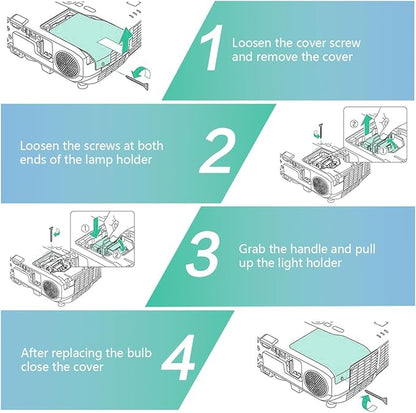 1 Loosen the cover screw and remove the cover

Loosen the screws at both ends of the lamp holder 2

②
①

①
②

3 Grab the handle and pull up the light holder

After replacing the bulb close the cover 4