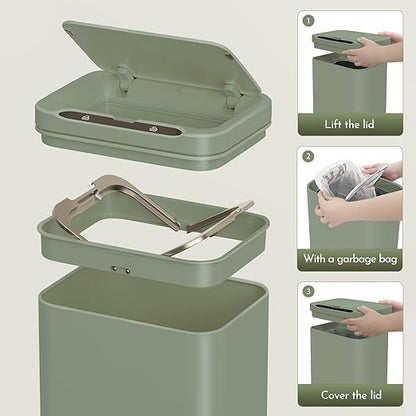 1
Lift the lid

2
With a garbage bag

3
Cover the lid