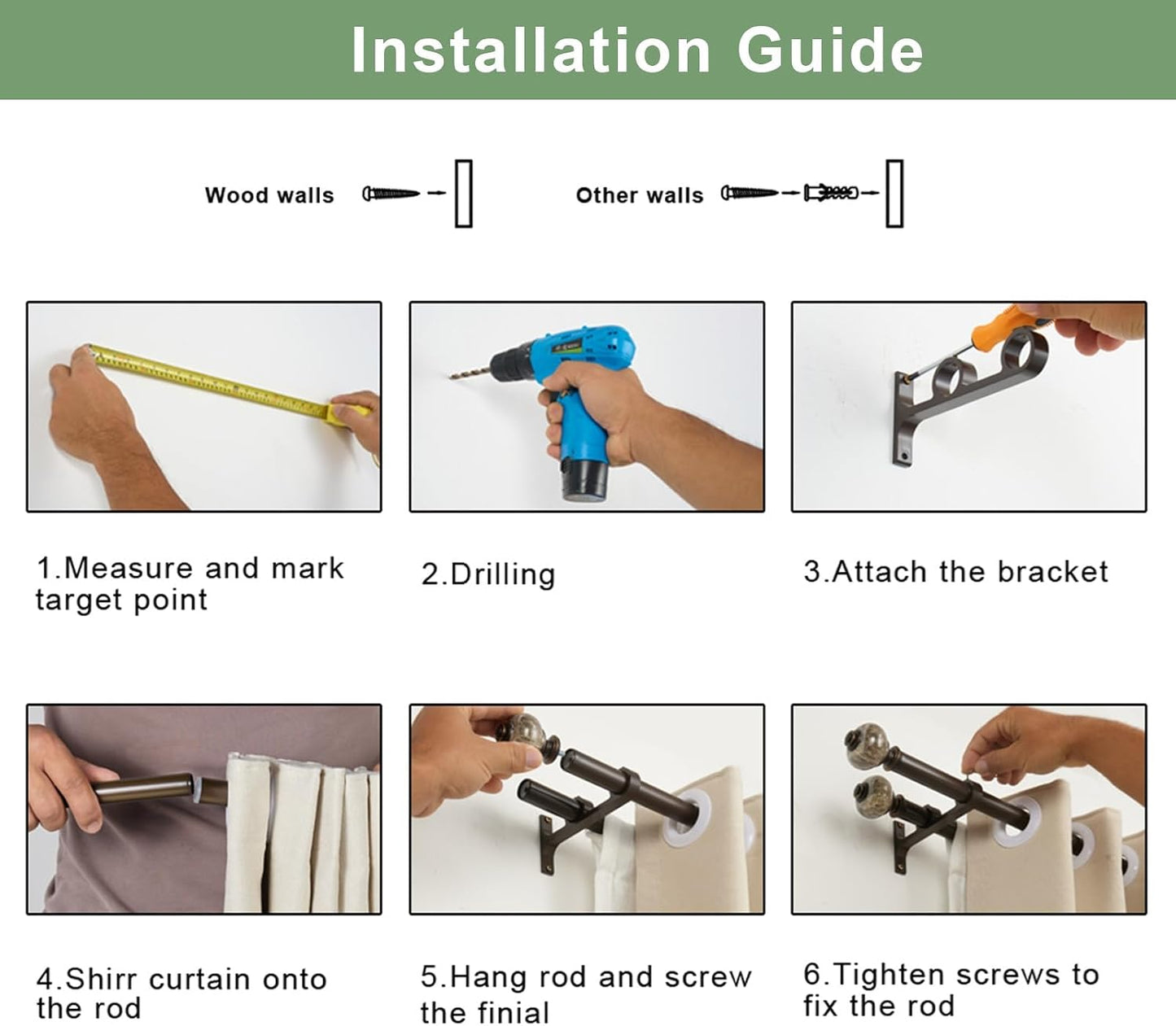 Installation Guide

Wood walls

Other walls

1.Measure and mark target point

2.Drilling

3.Attach the bracket

4.Shirr curtain onto the rod

5.Hang rod and screw the finial

6.Tighten screws to fix the rod