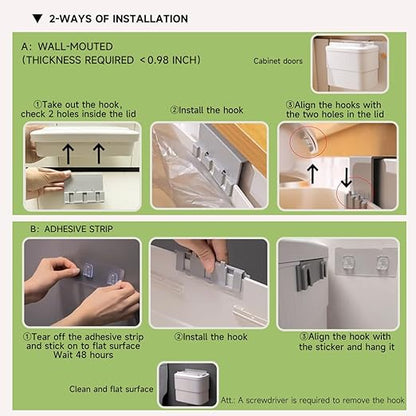 ▼ 2-WAYS OF INSTALLATION

A: WALL-MOUTED
(THICKNESS REQUIRED <0.98 INCH)

Cabinet doors

①Take out the hook, check 2 holes inside the lid

②Install the hook

③Align the hooks with the two holes in the lid

B: ADHESIVE STRIP

①Tear off the adhesive strip and stick on to flat surface Wait 48 hours

②Install the hook

③Align the hook with the sticker and hang it

Clean and flat surface

Att.: A screwdriver is required to remove the hook