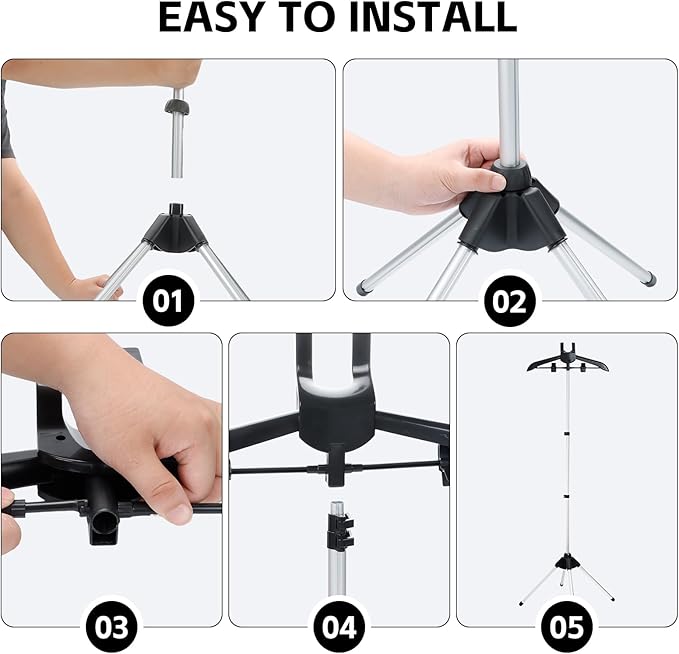 EASY TO INSTALL

01

02

03

04

05