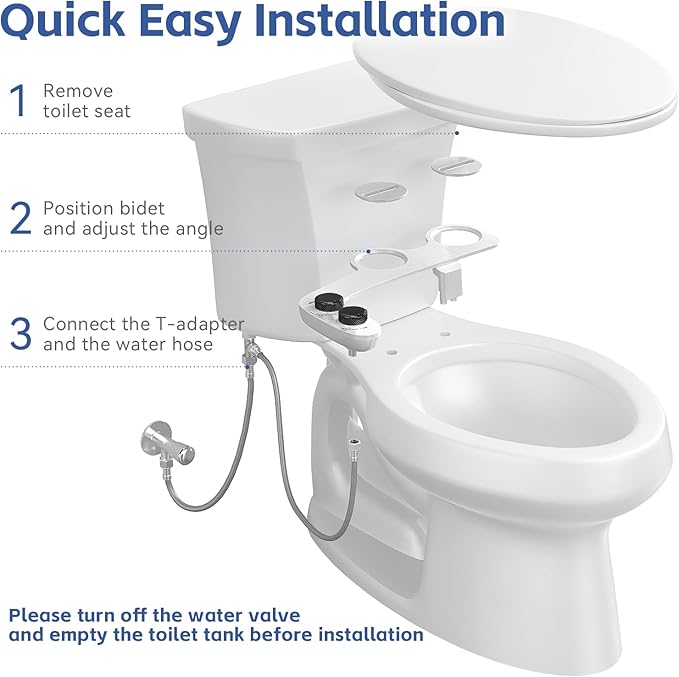 Quick Easy Installation

1 Remove toilet seat

2 Position bidet and adjust the angle

3 Connect the T-adapter and the water hose

Please turn off the water valve and empty the toilet tank before installation