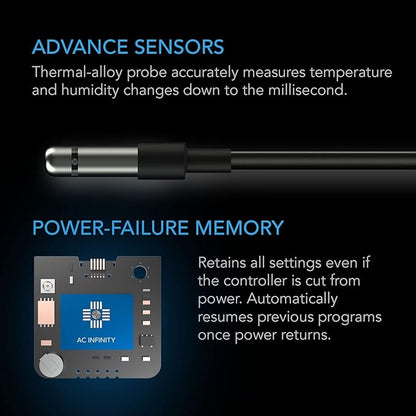 ADVANCE SENSORS

Thermal-alloy probe accurately measures temperature and humidity changes down to the millisecond.

POWER-FAILURE MEMORY

AC INFINITY

Retains all settings even if the controller is cut from power. Automatically resumes previous programs once power returns.