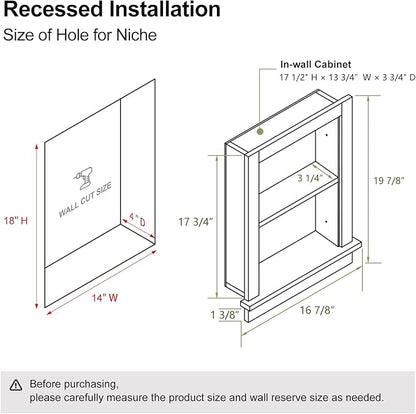 Recessed Installation

Size of Hole for Niche

WALL CUT SIZE

18" H

4" D

14" W

In-wall Cabinet
17 1/2" H × 13 3/4" W × 3 3/4" D

3 1/4"

19 7/8"

17 3/4"

1 3/8"

16 7/8"

Before purchasing,
please carefully measure the product size and wall reserve size as needed.