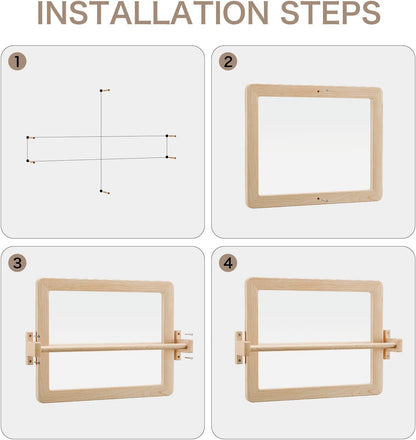 INSTALLATION STEPS

1

2

3

4