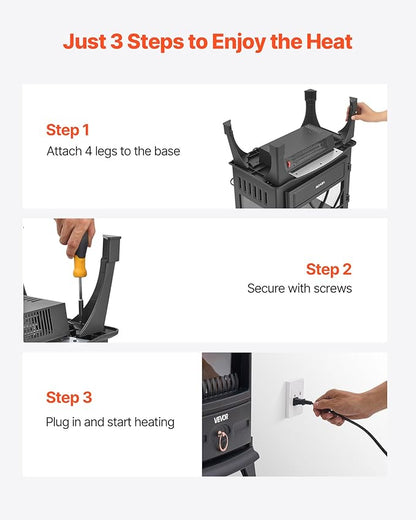 Just 3 Steps to Enjoy the Heat

Step 1
Attach 4 legs to the base

Step 2
Secure with screws

Step 3
Plug in and start heating

VEVOR