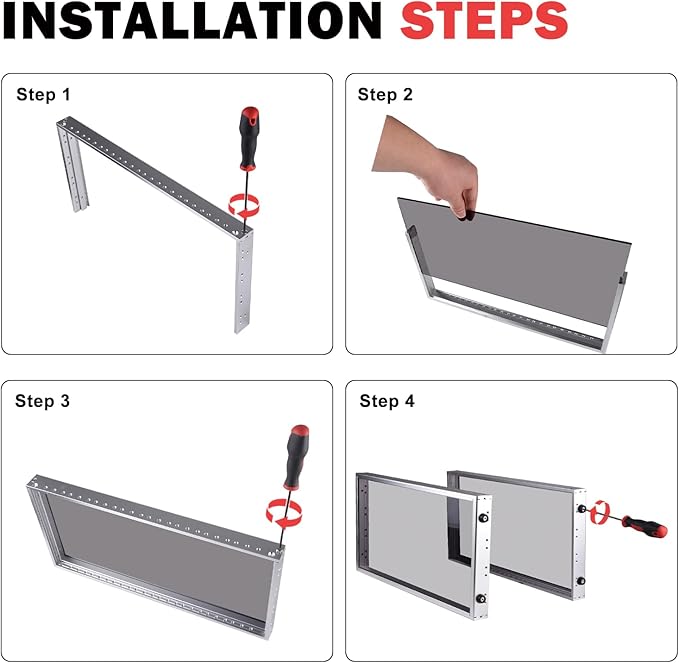 INSTALLATION STEPS

Step 1

Step 2

Step 3

Step 4