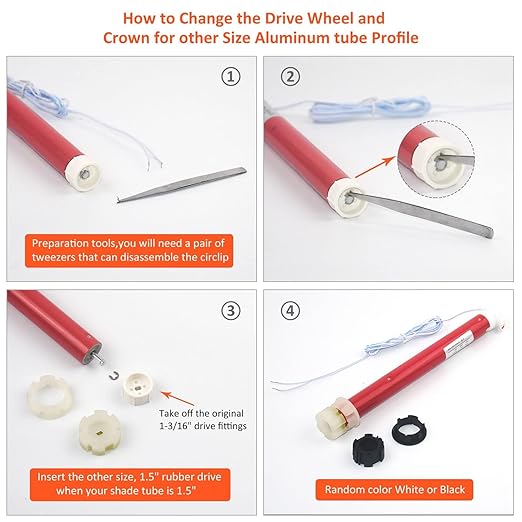 How to Change the Drive Wheel and Crown for other Size Aluminum tube Profile

①

Preparation tools,you will need a pair of tweezers that can disassemble the circlip

②

③

Take off the original 1-3/16" drive fittings

Insert the other size, 1.5" rubber drive when your shade tube is 1.5"

④

Random color White or Black