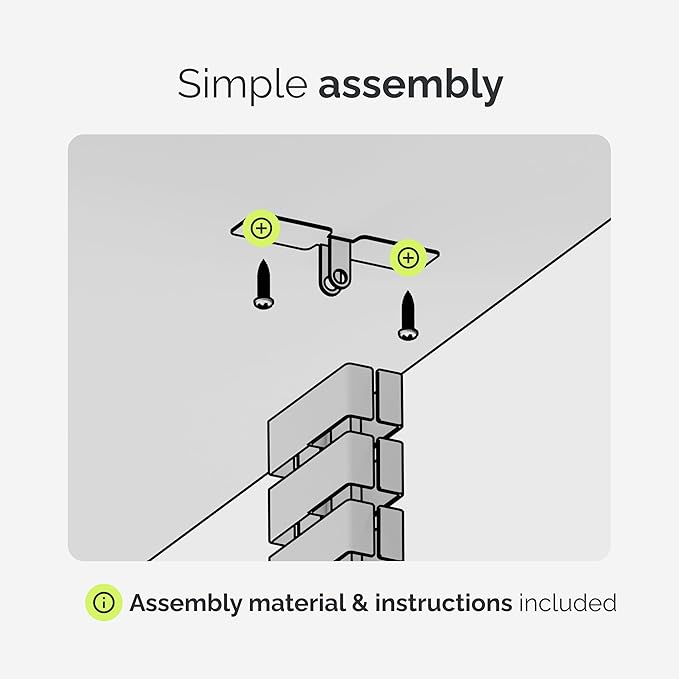 Simple assembly

Assembly material & instructions included