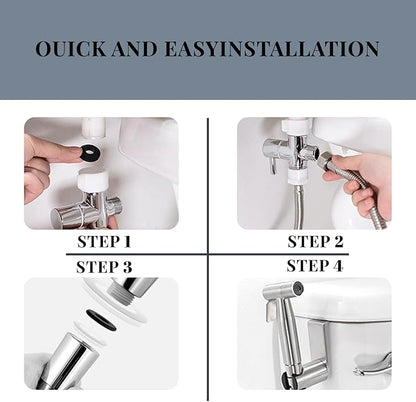 OUICK AND EASYINSTALLATION

STEP 1

STEP 2

STEP 3

STEP 4