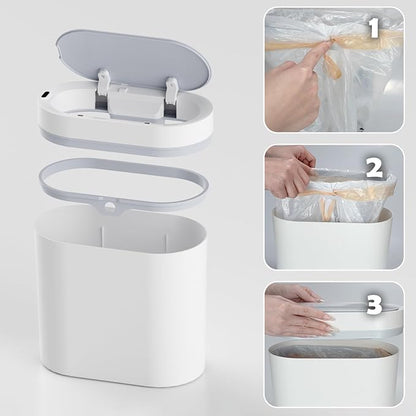 1

2

3