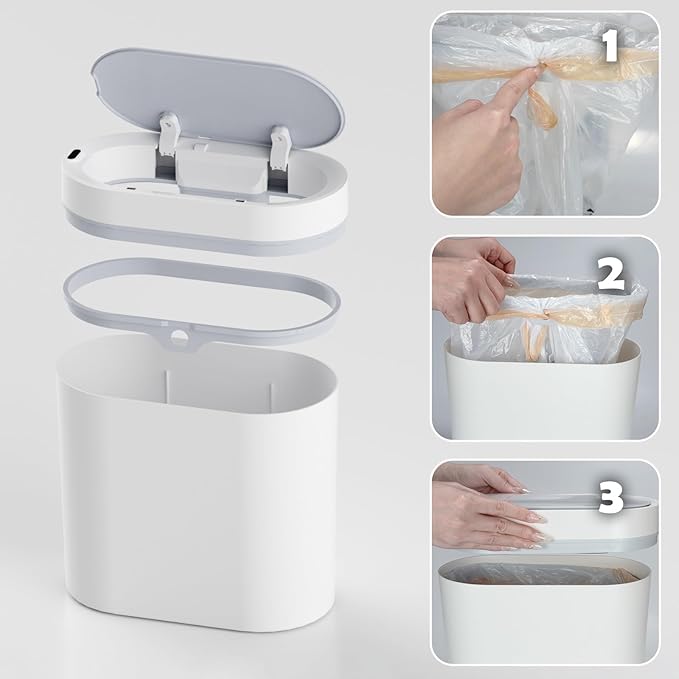 1

2

3