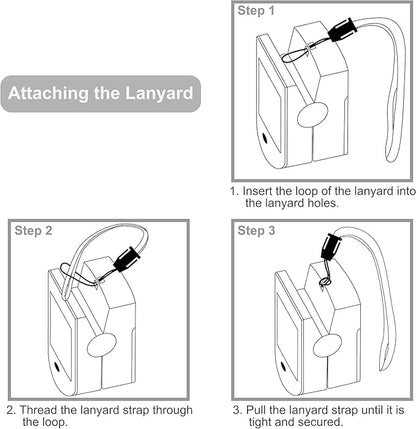 Attaching the Lanyard

Step 1

1. Insert the loop of the lanyard into the lanyard holes.

Step 2

2. Thread the lanyard strap through the loop.

Step 3

3. Pull the lanyard strap until it is tight and secured.