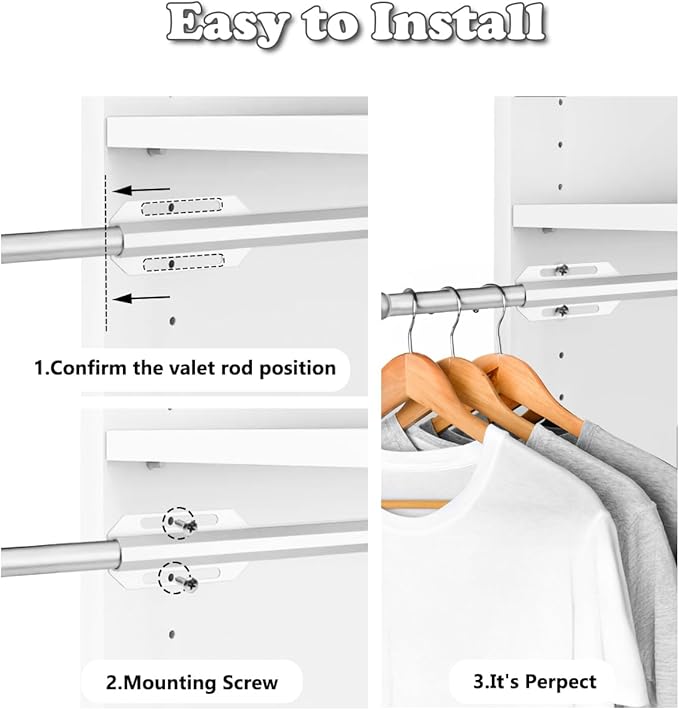 Easy to Install

1.Confirm the valet rod position

2.Mounting Screw

3.It's Perpect